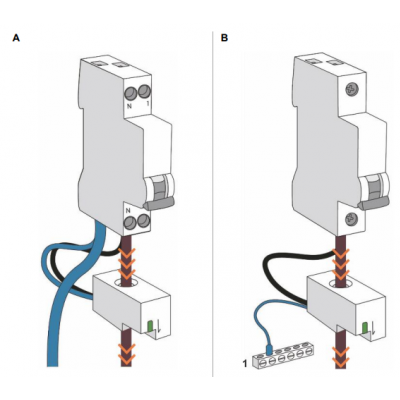 A

N 1

N

B

1