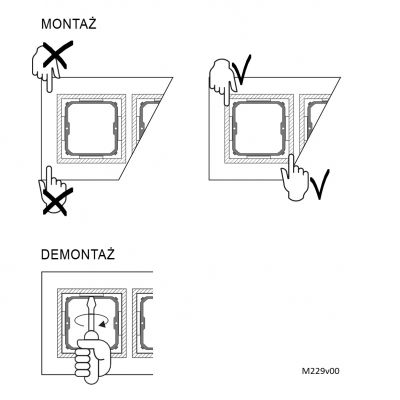 MONTAŻ

DEMONTAŻ

M229v00