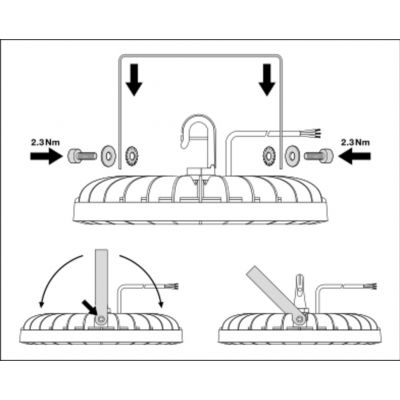 2.3 Nm

2.3 Nm