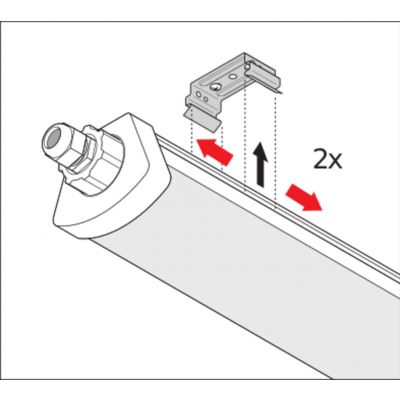 2x