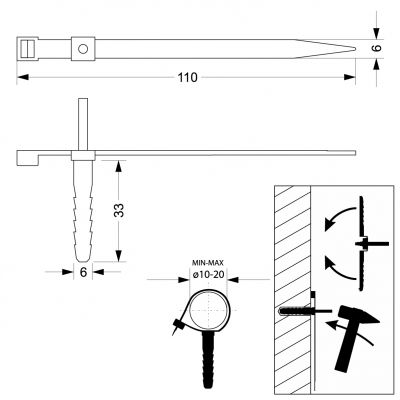 6
110
33
6
MIN-MAX
ø10-20